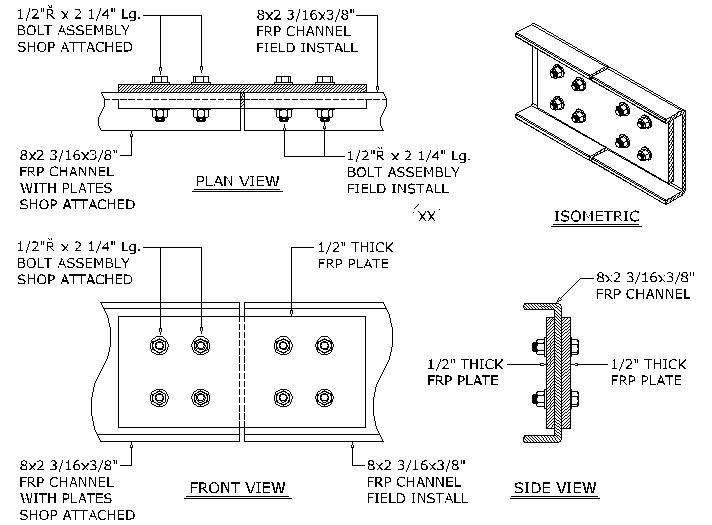 1/2"Ř x 2 1/4" Lg.
BOLT ASSEMBLY
SHOP ATTACHED

8x2 3/16x3/8"
FRP CHANNEL
FIELD INSTALL

8x2 3/16x3/8"
FRP CHANNEL
WITH PLATES
SHOP ATTACHED

PLAN VIEW

1/2"Ř x 2 1/4" Lg.
BOLT ASSEMBLY
FIELD INSTALL

XX

ISOMETRIC

1/2"Ř x 2 1/4" Lg.
BOLT ASSEMBLY
SHOP ATTACHED

1/2" THICK
FRP PLATE

8x2 3/16x3/8"
FRP CHANNEL

1/2" THICK
FRP PLATE

1/2" THICK
FRP PLATE

8x2 3/16x3/8"
FRP CHANNEL
WITH PLATES
SHOP ATTACHED

FRONT VIEW

8x2 3/16x3/8"
FRP CHANNEL
FIELD INSTALL

SIDE VIEW