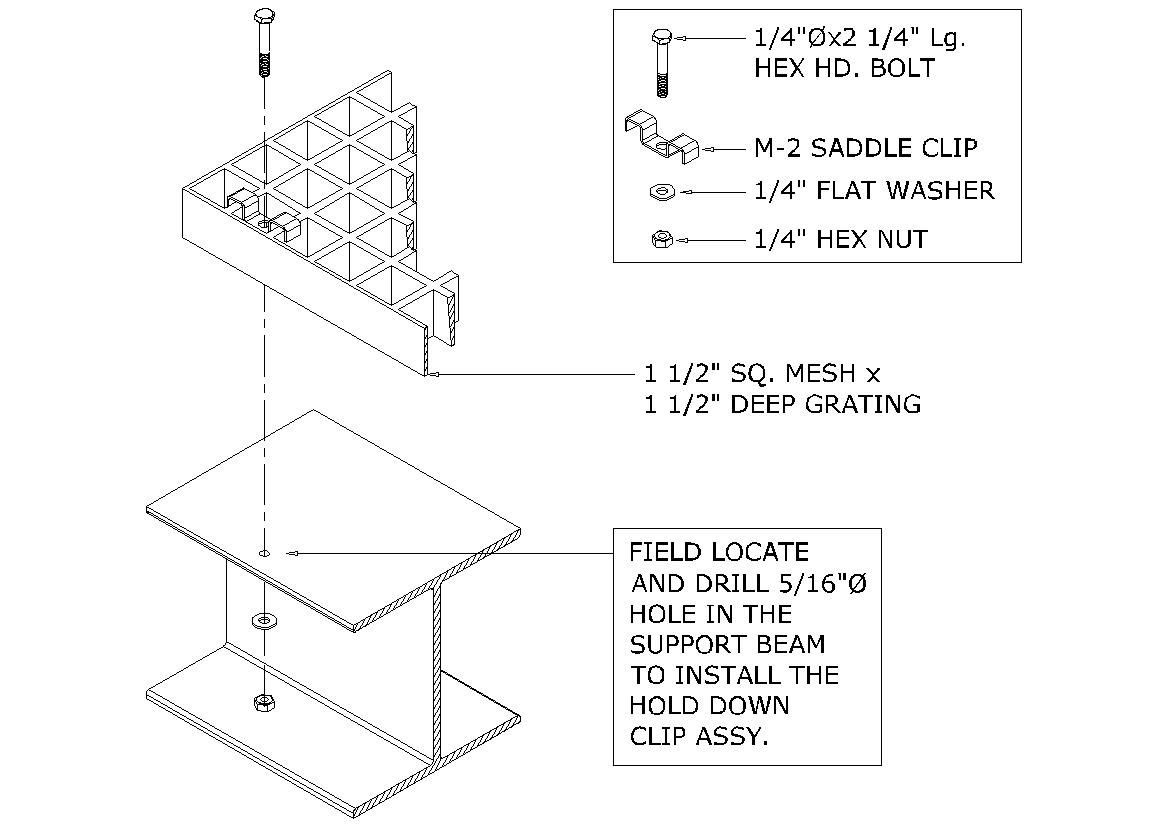 1/4"Øx2 1/4" Lg.
HEX HD. BOLT

M-2 SADDLE CLIP

1/4" FLAT WASHER

1/4" HEX NUT

1 1/2" SQ. MESH x
1 1/2" DEEP GRATING

FIELD LOCATE AND DRILL 5/16"Ø HOLE IN THE SUPPORT BEAM TO INSTALL THE HOLD DOWN CLIP ASSY.