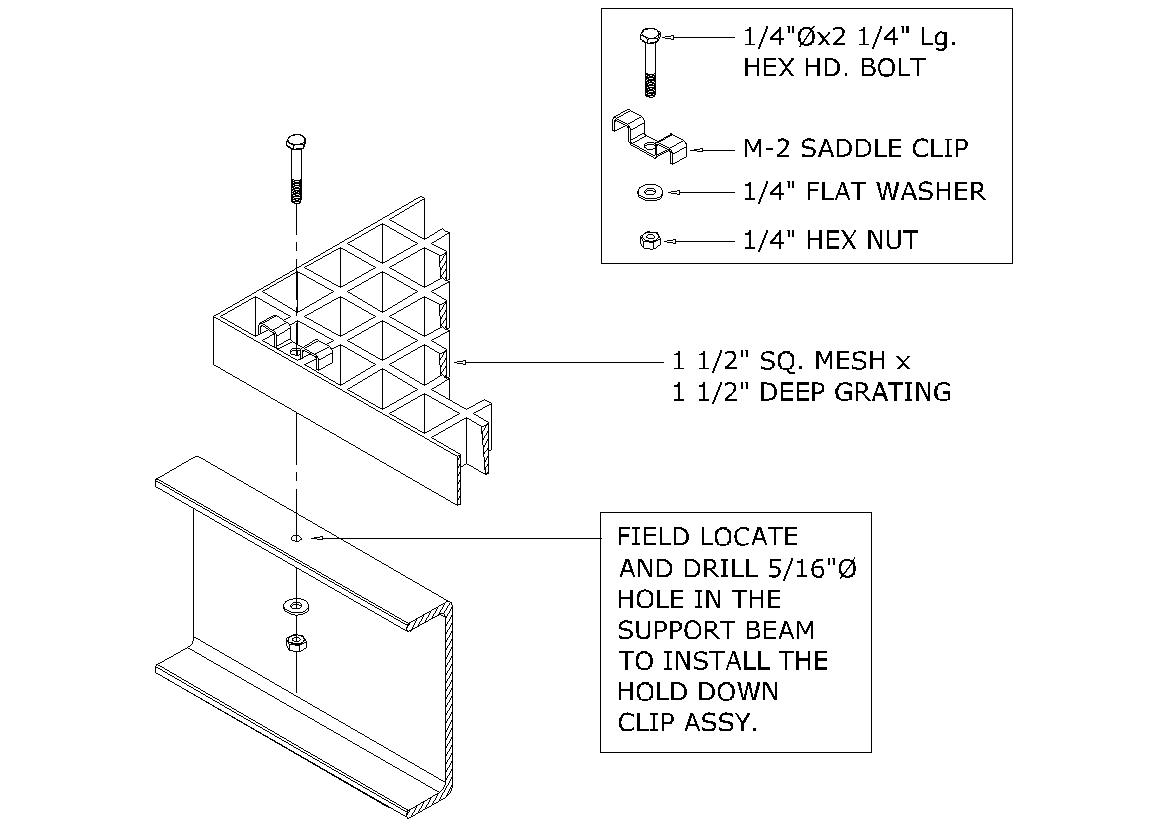 1/4"Øx2 1/4" Lg.
HEX HD. BOLT

M-2 SADDLE CLIP

1/4" FLAT WASHER

1/4" HEX NUT

1 1/2" SQ. MESH x
1 1/2" DEEP GRATING

FIELD LOCATE
AND DRILL 5/16"Ø
HOLE IN THE
SUPPORT BEAM
TO INSTALL THE
HOLD DOWN
CLIP ASSY.