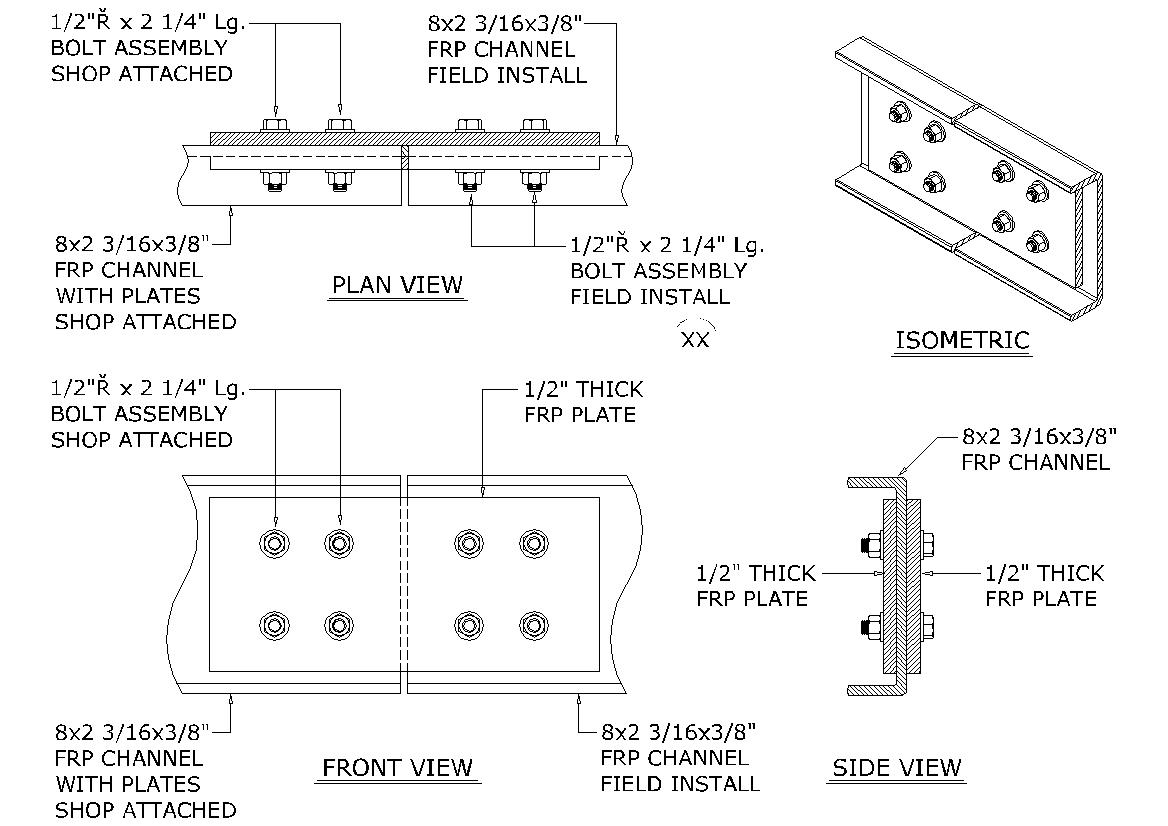 1/2"Ř x 2 1/4" Lg.
BOLT ASSEMBLY
SHOP ATTACHED

8x2 3/16x3/8"
FRP CHANNEL
FIELD INSTALL

8x2 3/16x3/8"
FRP CHANNEL
WITH PLATES
SHOP ATTACHED

PLAN VIEW

1/2"Ř x 2 1/4" Lg.
BOLT ASSEMBLY
FIELD INSTALL

XX

ISOMETRIC

1/2"Ř x 2 1/4" Lg.
BOLT ASSEMBLY
SHOP ATTACHED

1/2" THICK
FRP PLATE

8x2 3/16x3/8"
FRP CHANNEL

1/2" THICK
FRP PLATE

1/2" THICK
FRP PLATE

8x2 3/16x3/8"
FRP CHANNEL
WITH PLATES
SHOP ATTACHED

FRONT VIEW

8x2 3/16x3/8"
FRP CHANNEL
FIELD INSTALL

SIDE VIEW