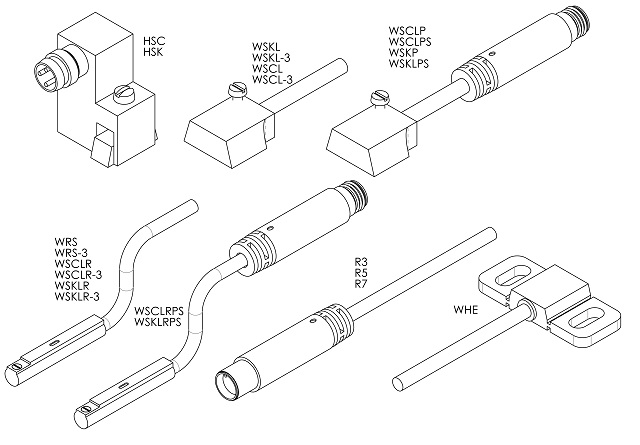 HSC
HSK

WSKL
WSKL-3
WSCL
WSCL-3

WSCLP
WSCLPS
WSKP
WSKLPS

WRS
WRS-3
WSCLR
WSCLR-3
WSKLR
WSKLR-3

WSCLRPS
WSKLRPS

R3
R5
R7

WHE